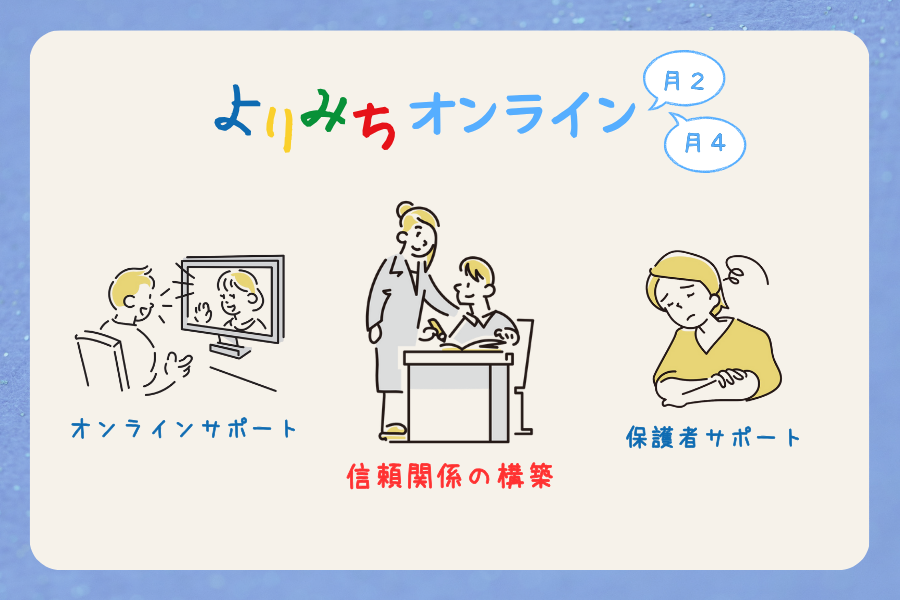 よりみちオンライン

月２

月４

オンラインサポート

信頼関係の構築

保護者サポート